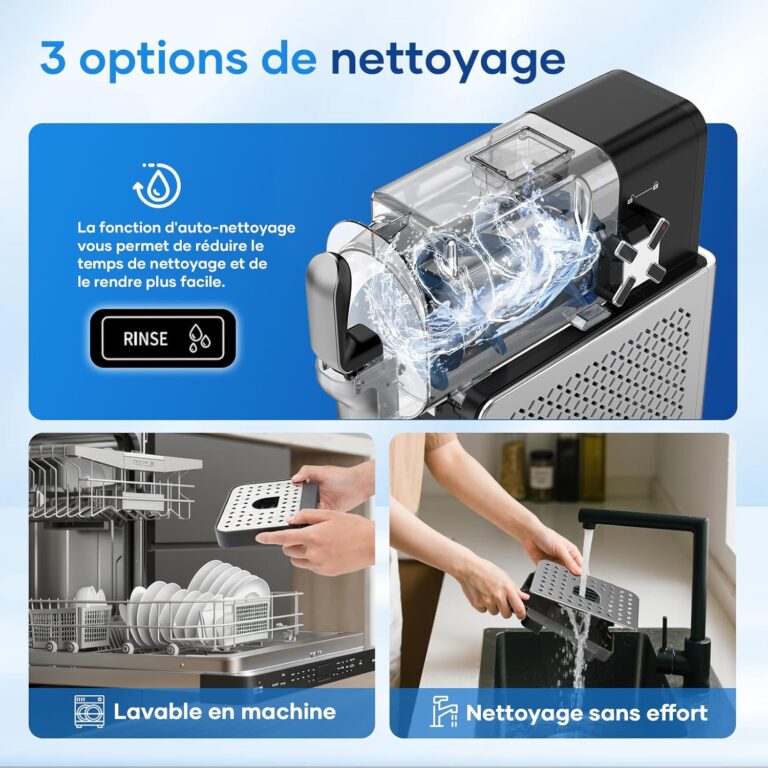 3 options de nettoyage

La fonction d'auto-nettoyage vous permet de réduire le temps de nettoyage et de le rendre plus facile.

RINSE

Lavable en machine

Nettoyage sans effort